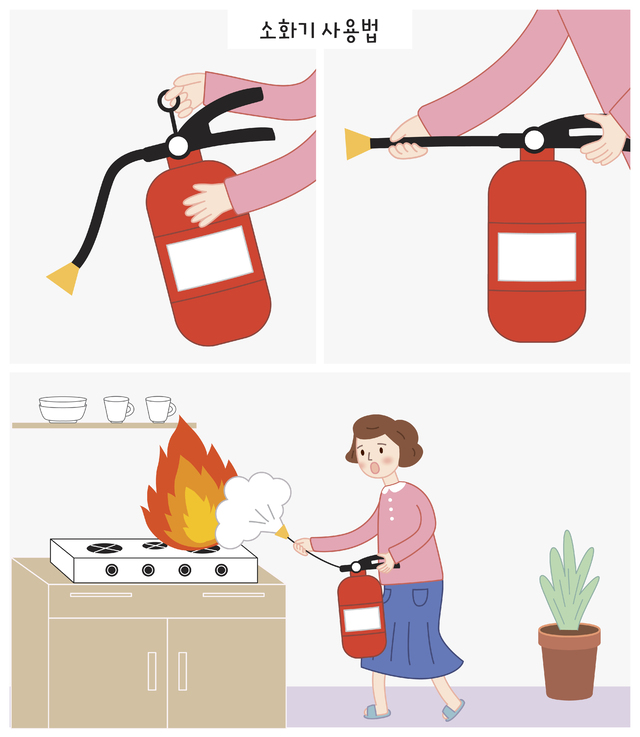 소화기 사용법